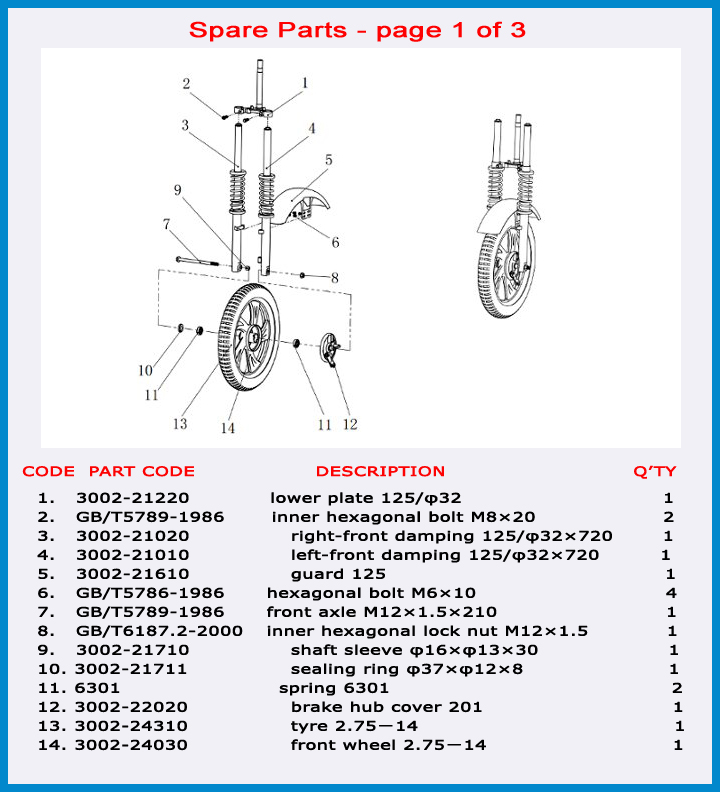 Spare Parts - page 1 of 3

2 1 3 4 5 9 7 6 8 10 11 13 14 11 12

| CODE | PART CODE | DESCRIPTION | Q'TY |
|---|---|---|---|
| 1. | 3002-21220 | lower plate 125/φ32 | 1 |
| 2. | GB/T5789-1986 | inner hexagonal bolt M8×20 | 2 |
| 3. | 3002-21020 | right-front damping 125/φ32×720 | 1 |
| 4. | 3002-21010 | left-front damping 125/φ32×720 | 1 |
| 5. | 3002-21610 | guard 125 | 1 |
| 6. | GB/T5786-1986 | hexagonal bolt M6×10 | 4 |
| 7. | GB/T5789-1986 | front axle M12×1.5×210 | 1 |
| 8. | GB/T6187.2-2000 | inner hexagonal lock nut M12×1.5 | 1 |
| 9. | 3002-21710 | shaft sleeve φ16×φ13×30 | 1 |
| 10. | 3002-21711 | sealing ring φ37×φ12×8 | 1 |
| 11. | 6301 | spring 6301 | 2 |
| 12. | 3002-22020 | brake hub cover 201 | 1 |
| 13. | 3002-24310 | tyre 2.75—14 | 1 |
| 14. | 3002-24030 | front wheel 2.75—14 | 1 |